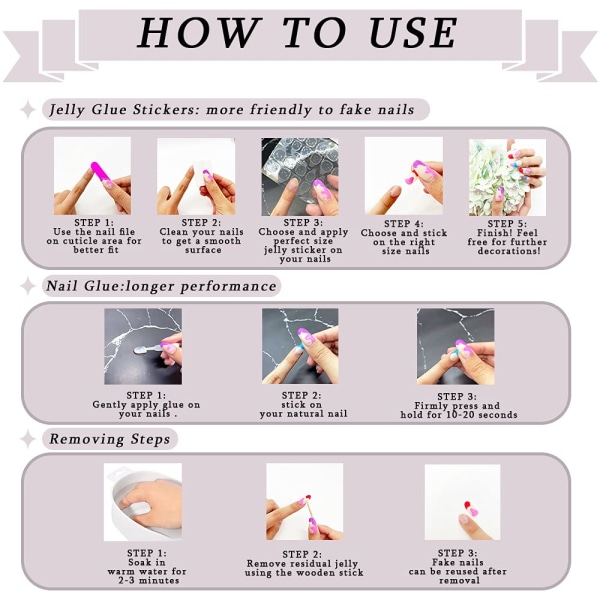 HOW TO USE

Jelly Glue Stickers: more friendly to fake nails

STEP 1: Use the nail file on cuticle area for better fit

STEP 2: Clean your nails to get a smooth surface

STEP 3: Choose and apply perfect size jelly sticker on your nails

STEP 4: Choose and stick on the right size nails

STEP 5: Finish! Feel free for further decorations!

Nail Glue:longer performance

STEP 1: Gently apply glue on your nails .

STEP 2: stick on your natural nail

STEP 3: Firmly press and hold for 10-20 seconds

Removing Steps

STEP 1: Soak in warm water for 2-3 minutes

STEP 2: Remove residual jelly using the wooden stick

STEP 3: Fake nails can be reused after removal