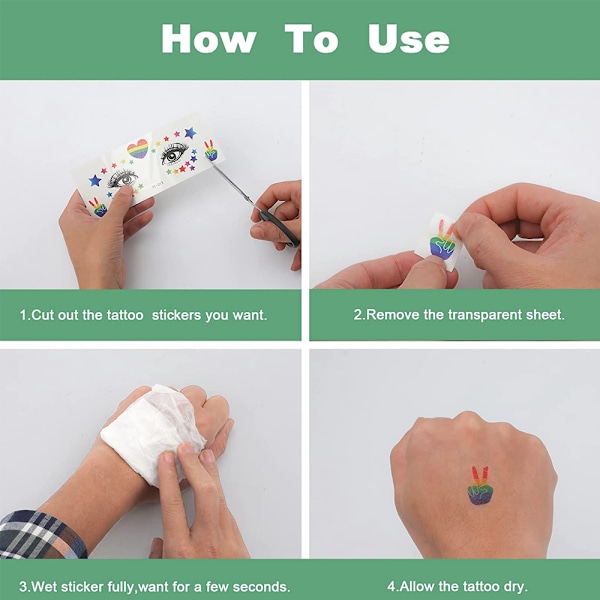 How To Use

1.Cut out the tattoo stickers you want.

2.Remove the transparent sheet.

3.Wet sticker fully,want for a few seconds.

4.Allow the tattoo dry.