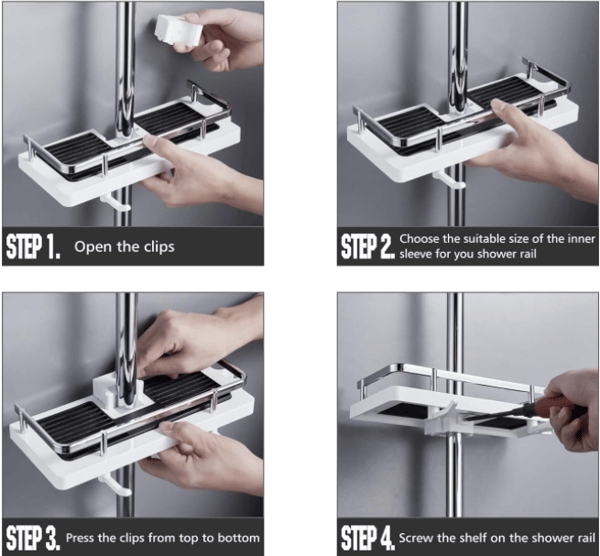 STEP 1. Open the clips

STEP 2. Choose the suitable size of the inner sleeve for you shower rail

STEP 3. Press the clips from top to bottom

STEP 4. Screw the shelf on the shower rail