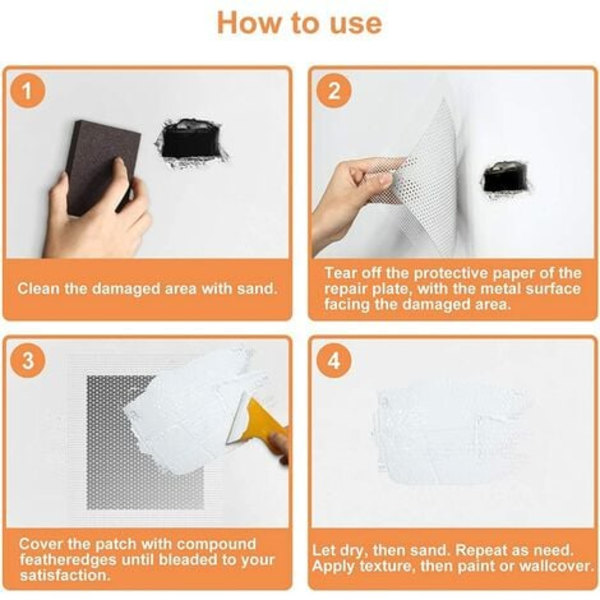 How to use

1

Clean the damaged area with sand.

2

Tear off the protective paper of the repair plate, with the metal surface facing the damaged area.

3

Cover the patch with compound featheredges until bleaded to your satisfaction.

4

Let dry, then sand. Repeat as need. Apply texture, then paint or wallcover.