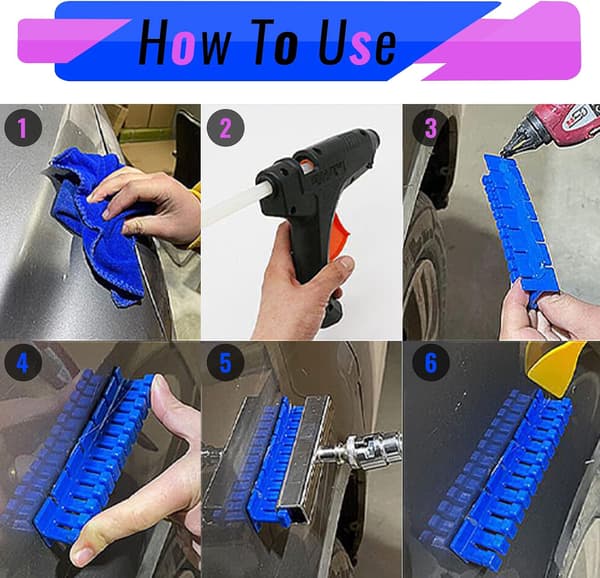 How To Use

1

2

3

4

5

6