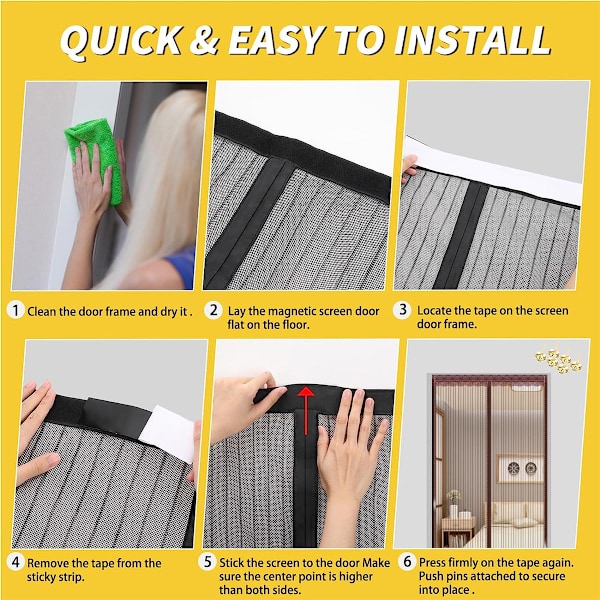 QUICK & EASY TO INSTALL

1 Clean the door frame and dry it .

2 Lay the magnetic screen door flat on the floor.

3 Locate the tape on the screen door frame.

4 Remove the tape from the sticky strip.

5 Stick the screen to the door Make sure the center point is higher than both sides.

6 Press firmly on the tape again. Push pins attached to secure into place .