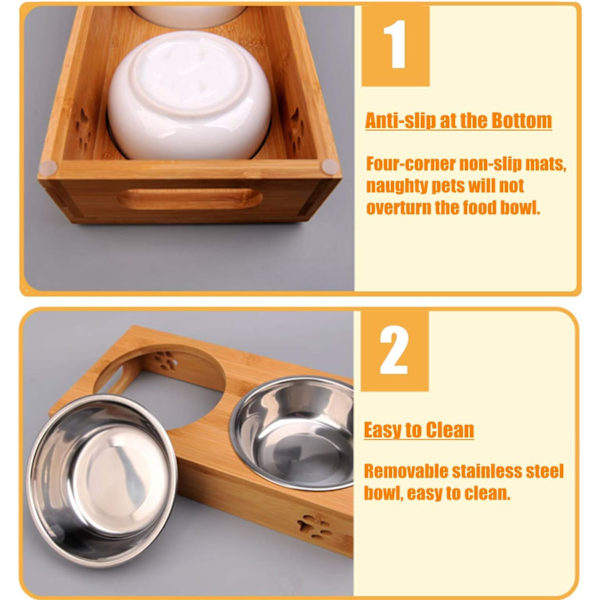 1

Anti-slip at the Bottom

Four-corner non-slip mats, naughty pets will not overturn the food bowl.

2

Easy to Clean

Removable stainless steel bowl, easy to clean.