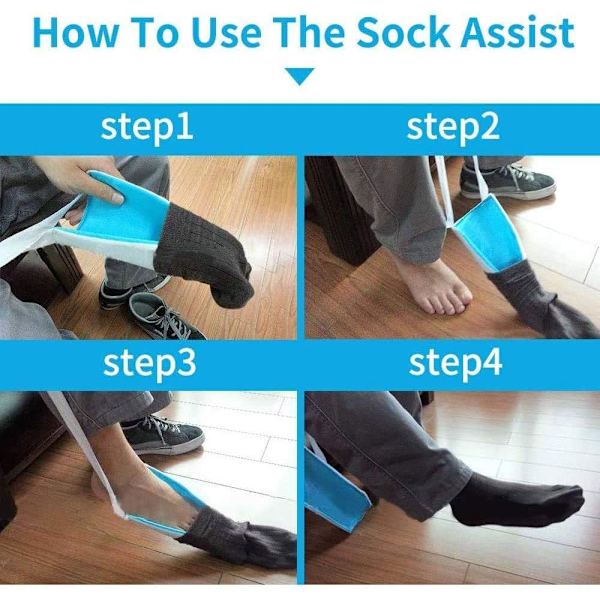 How To Use The Sock Assist

step1

step2

step3

step4