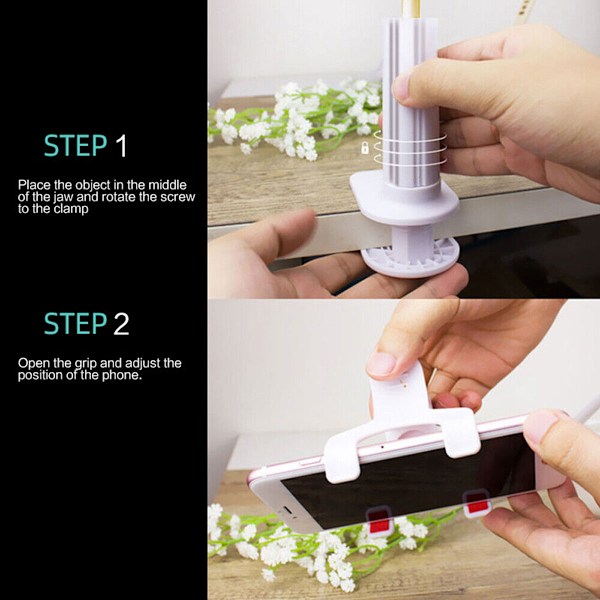 STEP 1

Place the object in the middle of the jaw and rotate the screw to the clamp

STEP 2

Open the grip and adjust the position of the phone.