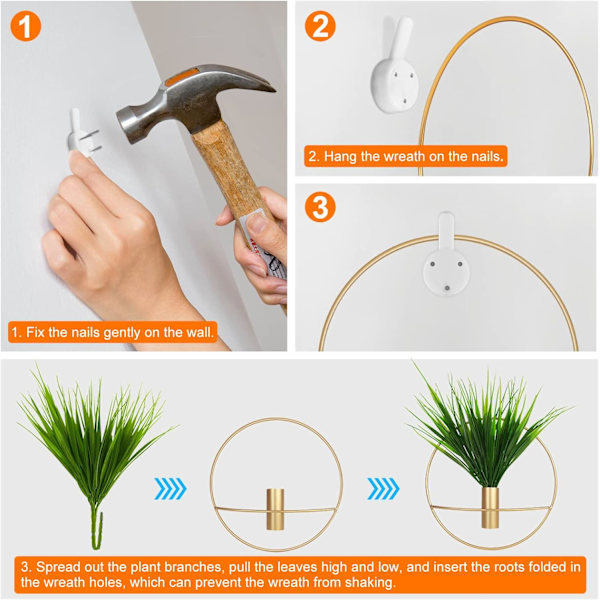 1

1. Fix the nails gently on the wall.

2

2. Hang the wreath on the nails.

3

3. Spread out the plant branches, pull the leaves high and low, and insert the roots folded in the wreath holes, which can prevent the wreath from shaking.