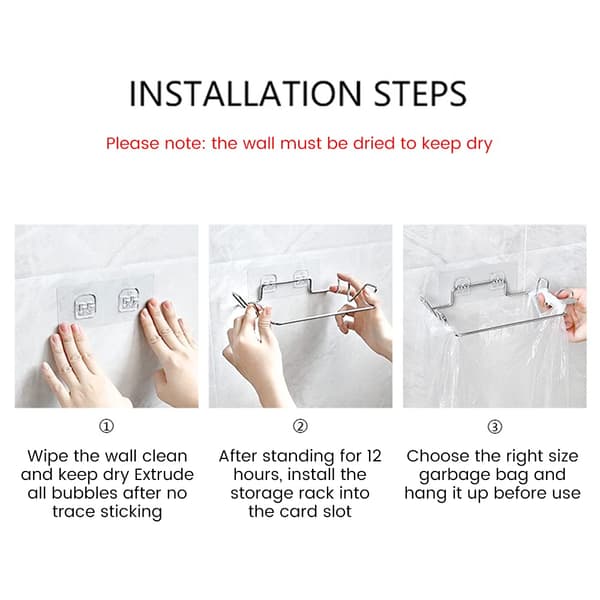 INSTALLATION STEPS

Please note: the wall must be dried to keep dry

①
Wipe the wall clean and keep dry Extrude all bubbles after no trace sticking

②
After standing for 12 hours, install the storage rack into the card slot

③
Choose the right size garbage bag and hang it up before use