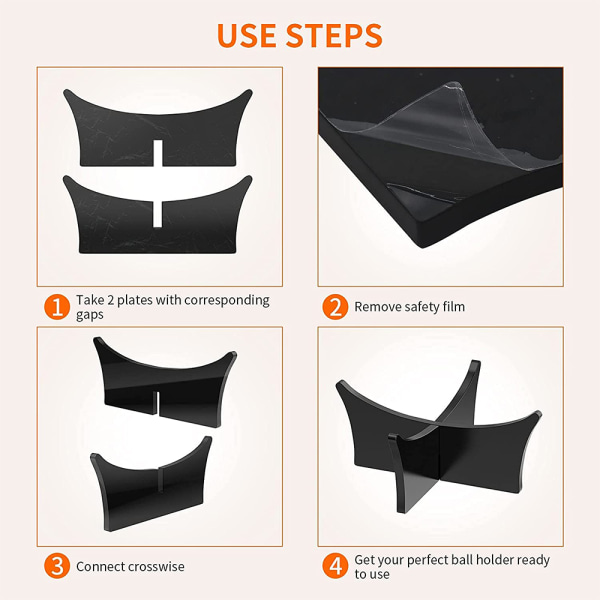 USE STEPS

1 Take 2 plates with corresponding gaps

2 Remove safety film

3 Connect crosswise

4 Get your perfect ball holder ready to use