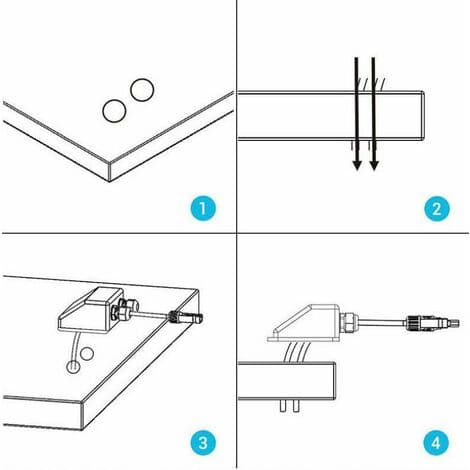 1

2

3

4