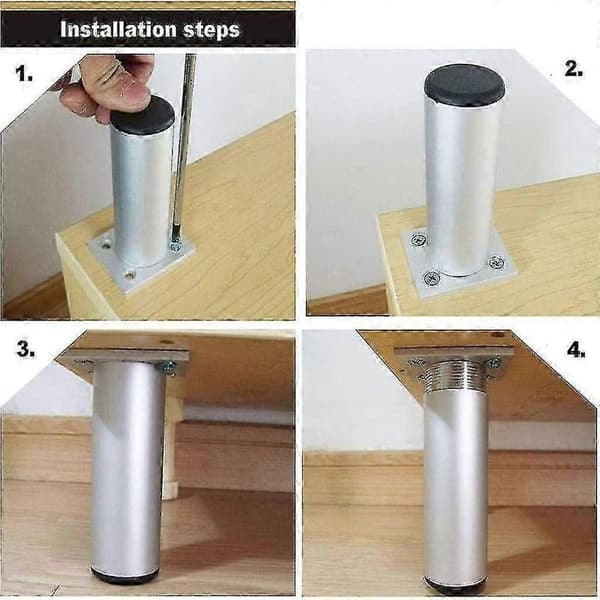 Installation steps

1.

2.

3.

4.