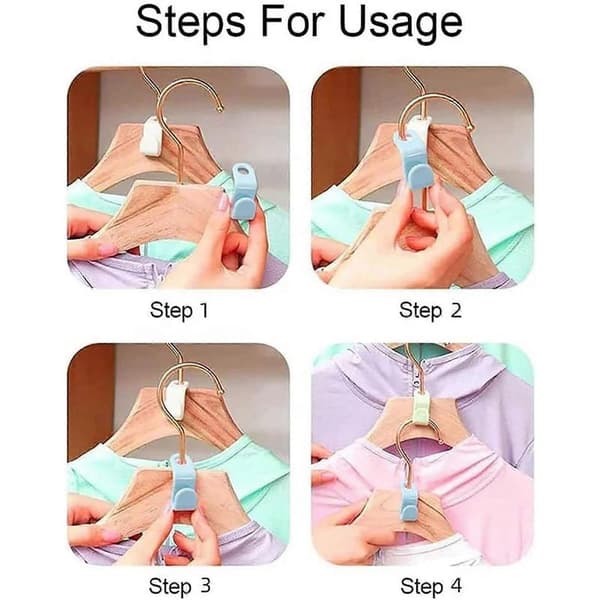 Steps For Usage

Step 1

Step 2

Step 3

Step 4