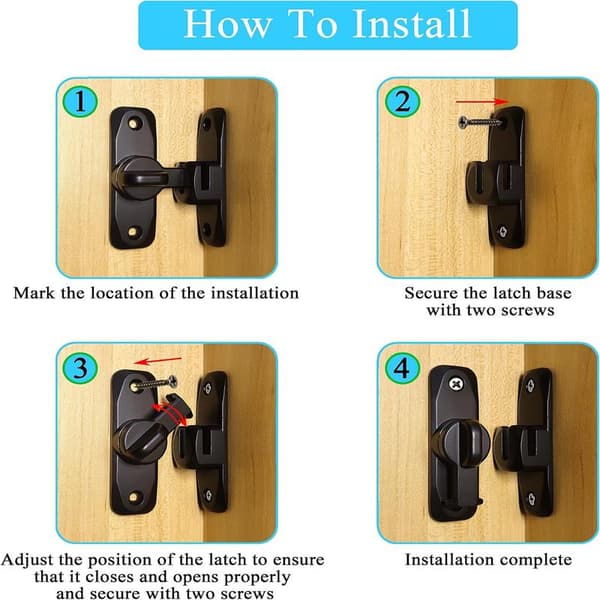 How To Install

1

Mark the location of the installation

2

Secure the latch base with two screws

3

Adjust the position of the latch to ensure that it closes and opens properly and secure with two screws

4

Installation complete