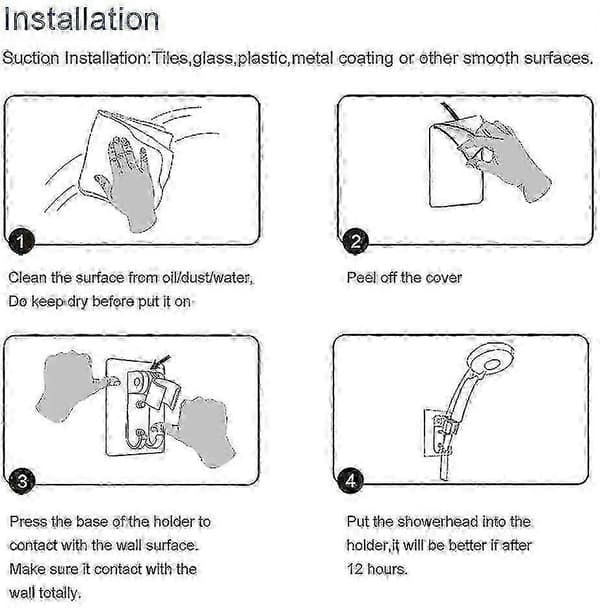 Installation

Suction Installation:Tiles,glass,plastic,metal coating or other smooth surfaces.

1

Clean the surface from oil/dust/water, Do keep dry before put it on

2

Peel off the cover

3

Press the base of the holder to contact with the wall surface. Make sure it contact with the wall totally.

4

Put the showerhead into the holder,it will be better if after 12 hours.