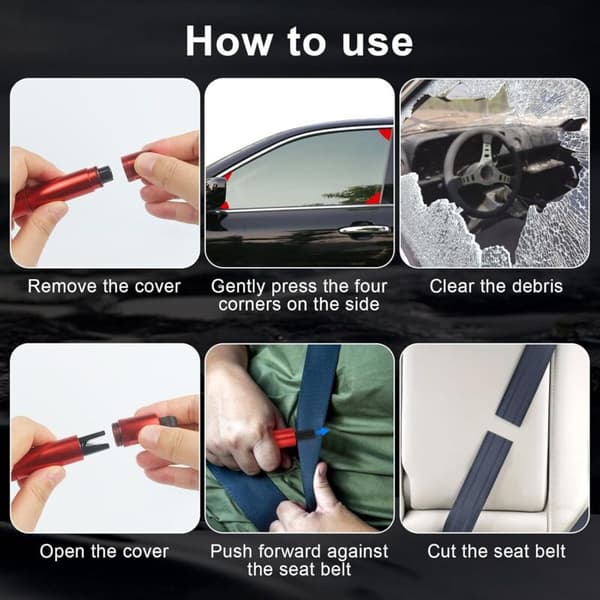 How to use

Remove the cover

Gently press the four corners on the side

Clear the debris

Open the cover

Push forward against the seat belt

Cut the seat belt