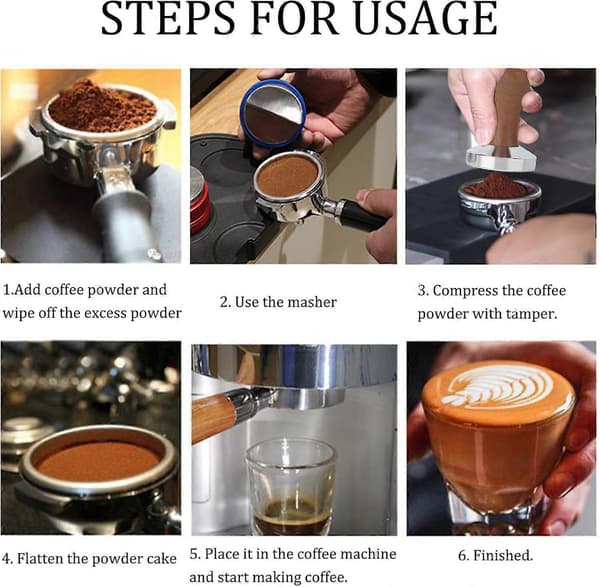 STEPS FOR USAGE

1.Add coffee powder and wipe off the excess powder

2. Use the masher

3. Compress the coffee powder with tamper.

4. Flatten the powder cake

5. Place it in the coffee machine and start making coffee.

6. Finished.