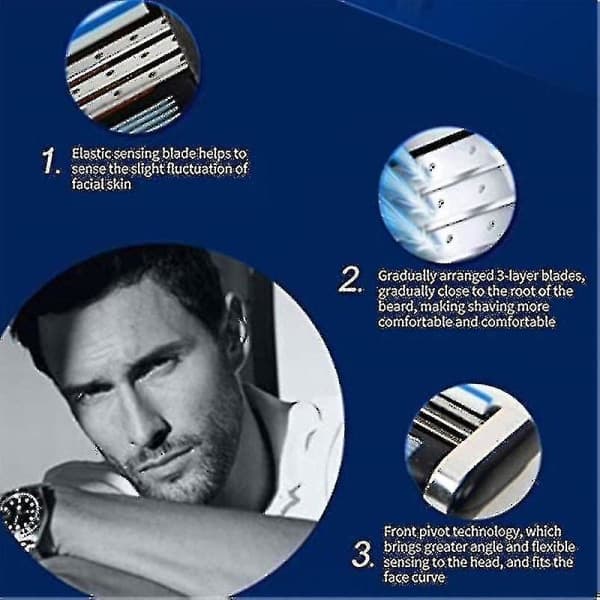 1. Elastic sensing blade helps to sense the slight fluctuation of facial skin

2. Gradually arranged 3-layer blades, gradually close to the root of the beard, making shaving more comfortable and comfortable

3. Front pivot technology, which brings greater angle and flexible sensing to the head, and fits the face curve