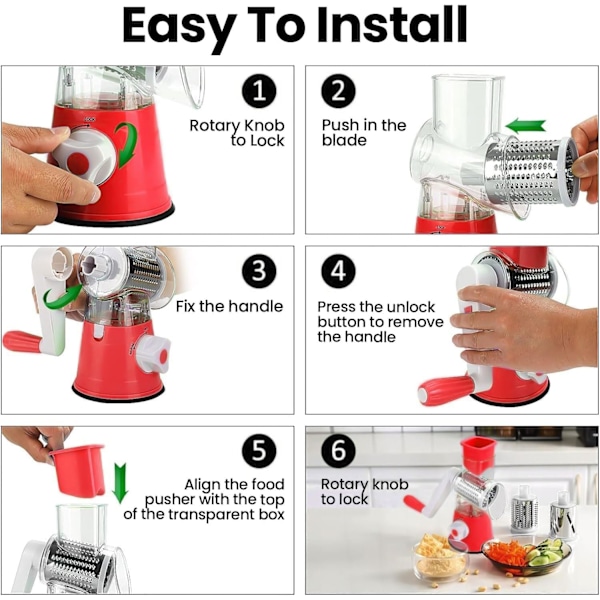 Easy To Install

1
Rotary Knob to Lock

LOCK

2
Push in the blade

3
Fix the handle

4
Press the unlock button to remove the handle

5
Align the food pusher with the top of the transparent box

6
Rotary knob to lock