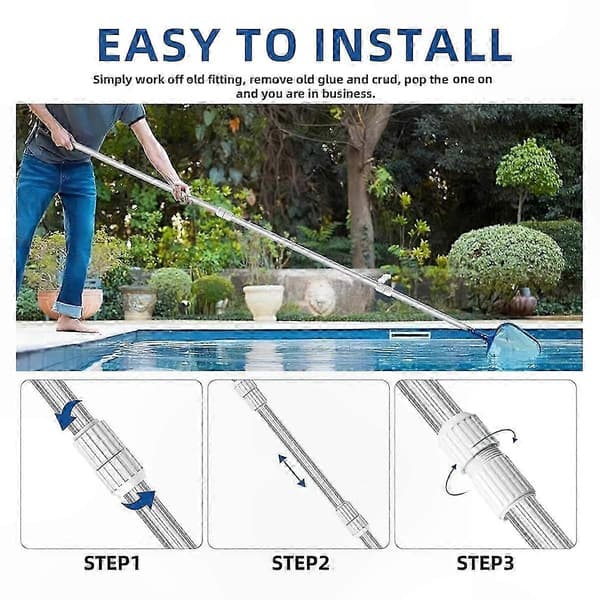 EASY TO INSTALL

Simply work off old fitting, remove old glue and crud, pop the one on and you are in business.

STEP1

STEP2

STEP3