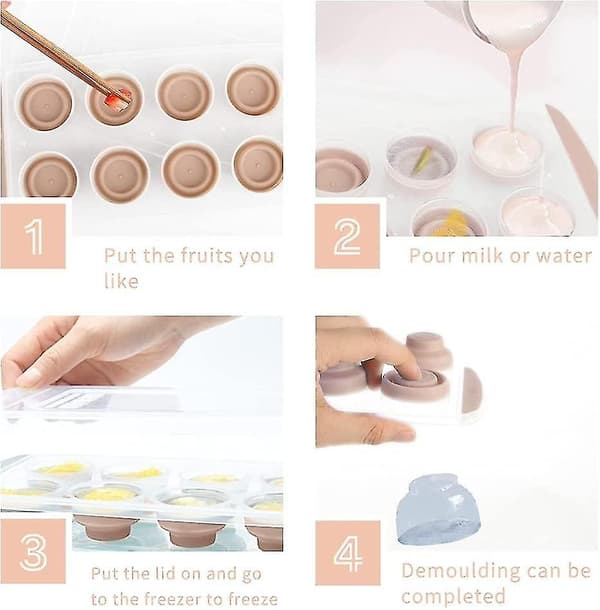 1

Put the fruits you like

2

Pour milk or water

3

Put the lid on and go to the freezer to freeze

4

Demoulding can be completed