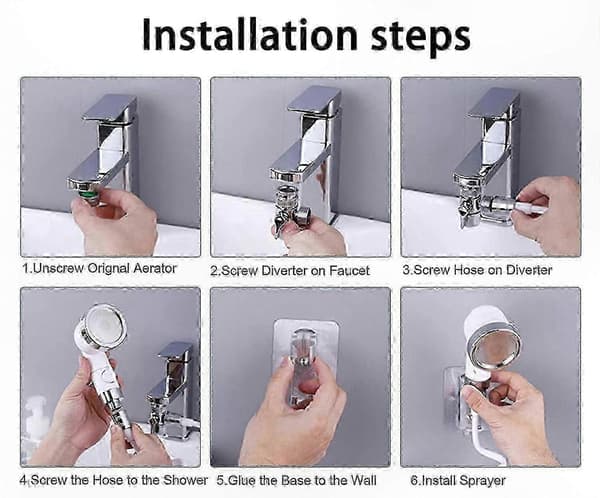 Installation steps

1.Unscrew Orignal Aerator

2.Screw Diverter on Faucet

3.Screw Hose on Diverter

4.Screw the Hose to the Shower

5.Glue the Base to the Wall

6.Install Sprayer