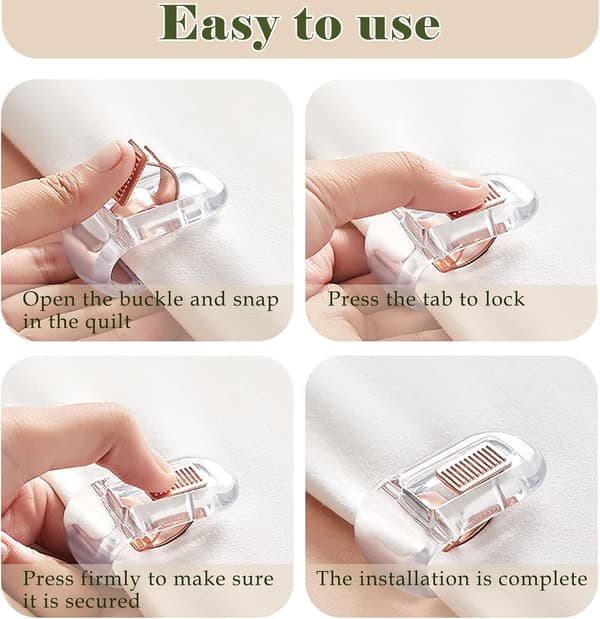 Easy to use

Open the buckle and snap in the quilt

Press the tab to lock

Press firmly to make sure it is secured

The installation is complete