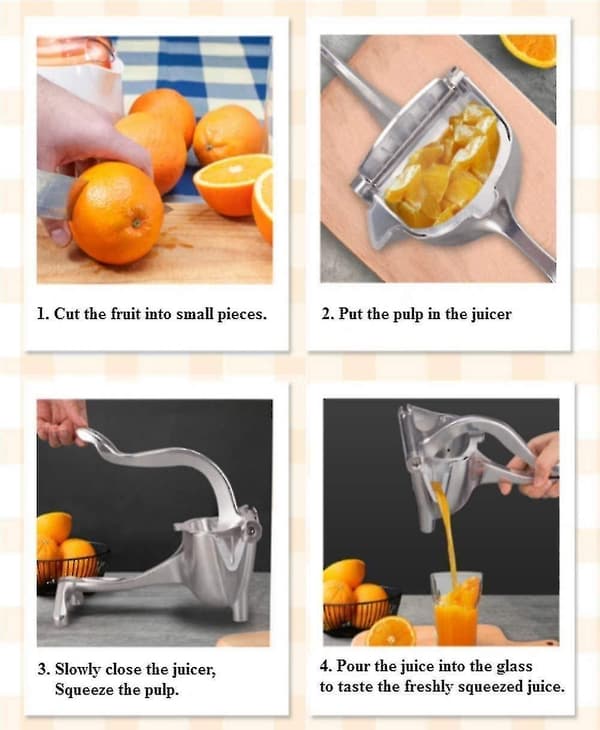 1. Cut the fruit into small pieces.

2. Put the pulp in the juicer

3. Slowly close the juicer, Squeeze the pulp.

4. Pour the juice into the glass to taste the freshly squeezed juice.