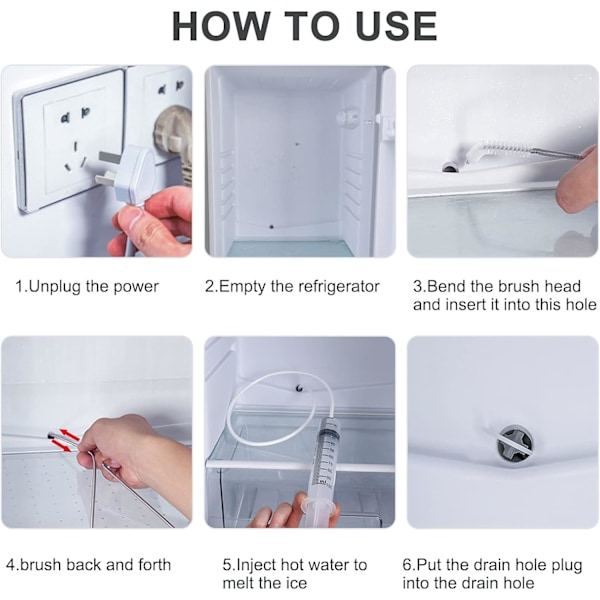 HOW TO USE

1.Unplug the power

2.Empty the refrigerator

3.Bend the brush head and insert it into this hole

4.brush back and forth

5.Inject hot water to melt the ice

6.Put the drain hole plug into the drain hole