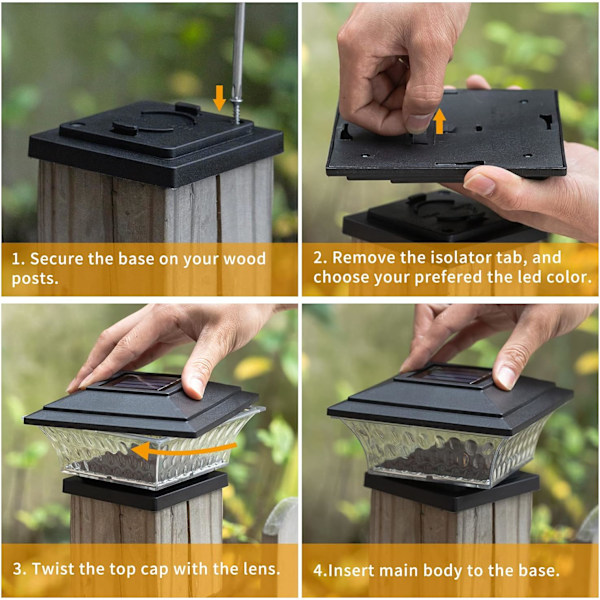 1. Secure the base on your wood posts.

2. Remove the isolator tab, and choose your prefered the led color.

3. Twist the top cap with the lens.

4.Insert main body to the base.