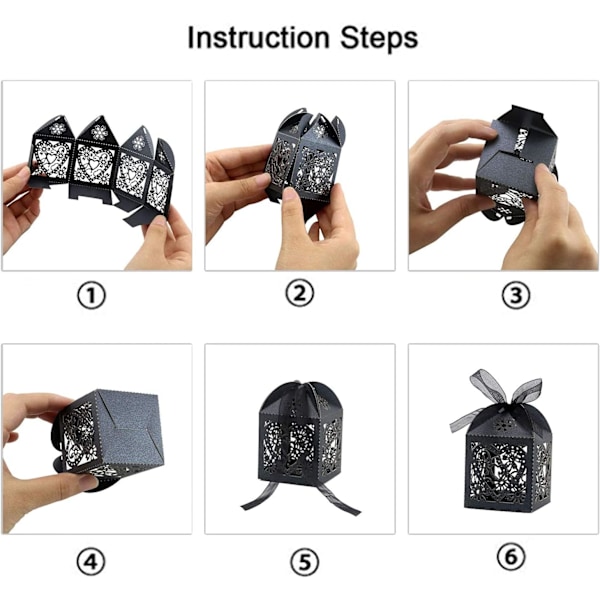 Instruction Steps

①

②

③

④

⑤

⑥