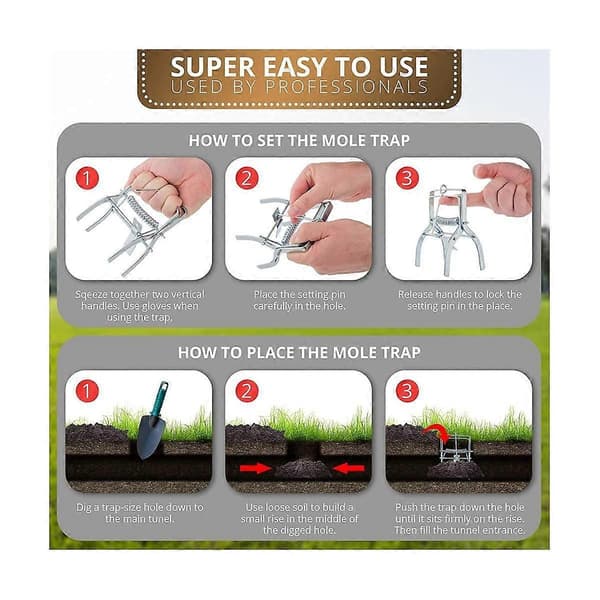 SUPER EASY TO USE
USED BY PROFESSIONALS

HOW TO SET THE MOLE TRAP

1

Sqeeze together two vertical handles. Use gloves when using the trap.

2

Place the setting pin carefully in the hole.

3

Release handles to lock the setting pin in the place.

HOW TO PLACE THE MOLE TRAP

1

Dig a trap-size hole down to the main tunel.

2

Use loose soil to build a small rise in the middle of the digged hole.

3

Push the trap down the hole until it sits firmly on the rise. Then fill the tunnel entrance.