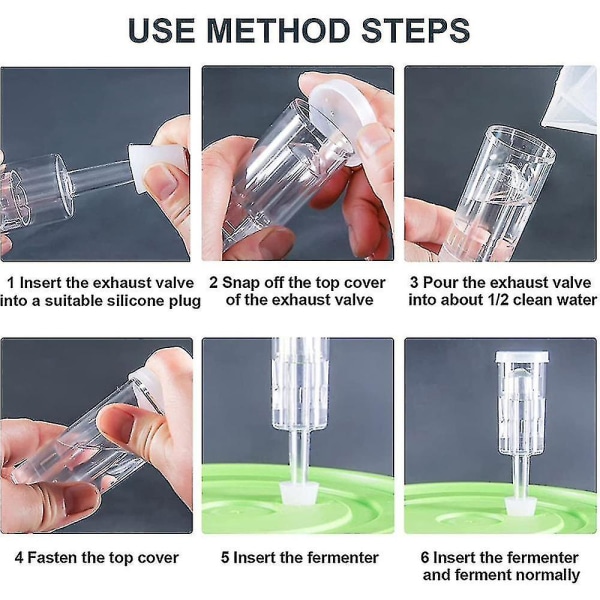 USE METHOD STEPS

1 Insert the exhaust valve into a suitable silicone plug

2 Snap off the top cover of the exhaust valve

3 Pour the exhaust valve into about 1/2 clean water

4 Fasten the top cover

5 Insert the fermenter

6 Insert the fermenter and ferment normally