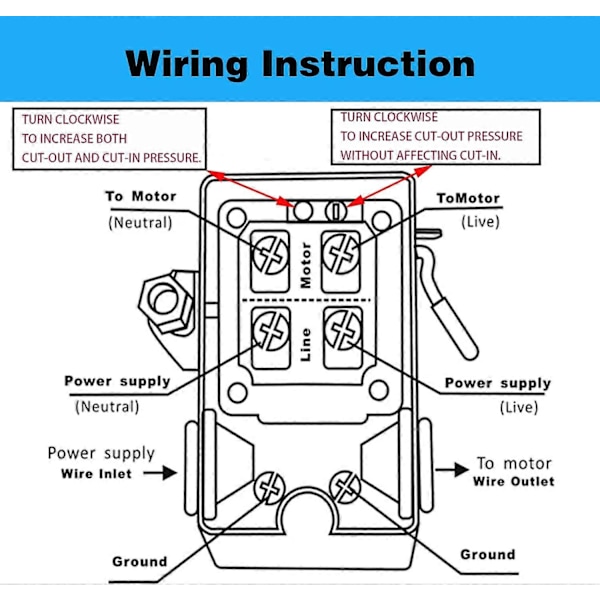 Wiring Instruction

TURN CLOCKWISE
TO INCREASE BOTH
CUT-OUT AND CUT-IN PRESSURE.

TURN CLOCKWISE
TO INCREASE CUT-OUT PRESSURE
WITHOUT AFFECTING CUT-IN.

To Motor
(Neutral)

ToMotor
(Live)

Motor

Line

Power supply
(Neutral)

Power supply
(Live)

Power supply
Wire Inlet

To motor
Wire Outlet

Ground

Ground