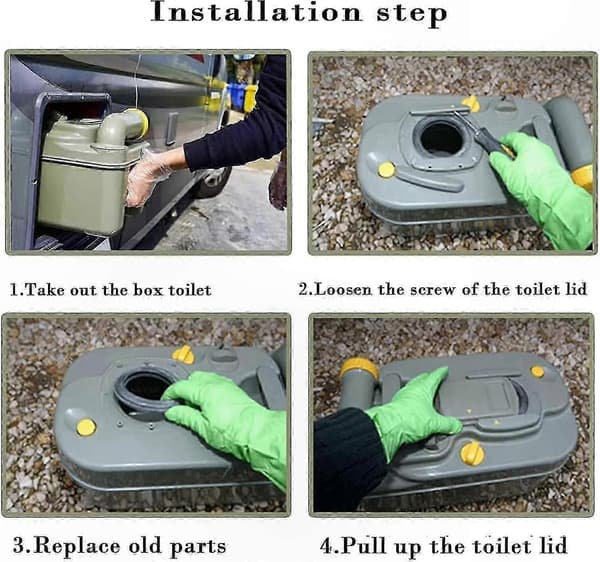 Installation step

1.Take out the box toilet

2.Loosen the screw of the toilet lid

3.Replace old parts

4.Pull up the toilet lid