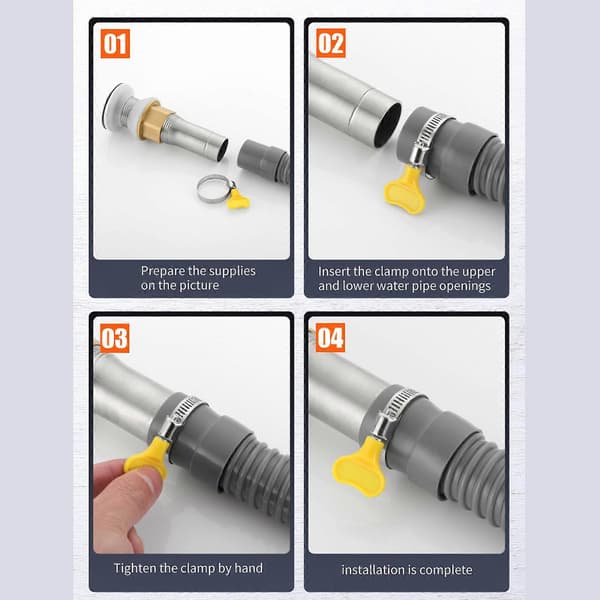 01

Prepare the supplies on the picture

02

Insert the clamp onto the upper and lower water pipe openings

03

Tighten the clamp by hand

04

installation is complete