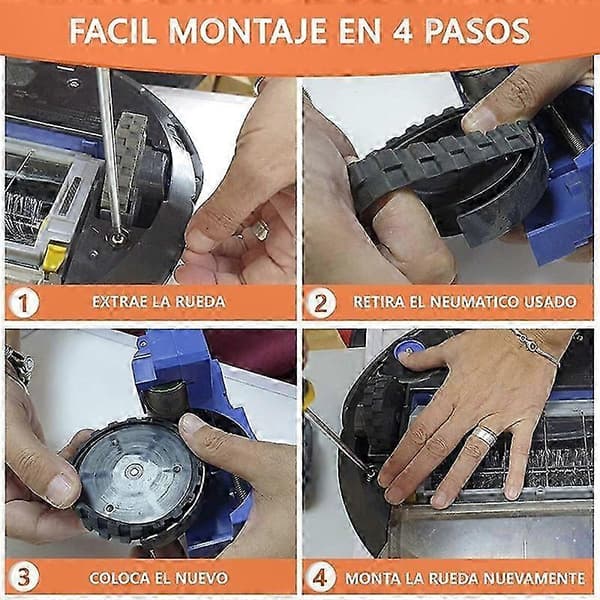 FACIL MONTAJE EN 4 PASOS

1 EXTRAE LA RUEDA

2 RETIRA EL NEUMATICO USADO

3 COLOCA EL NUEVO

4 MONTA LA RUEDA NUEVAMENTE