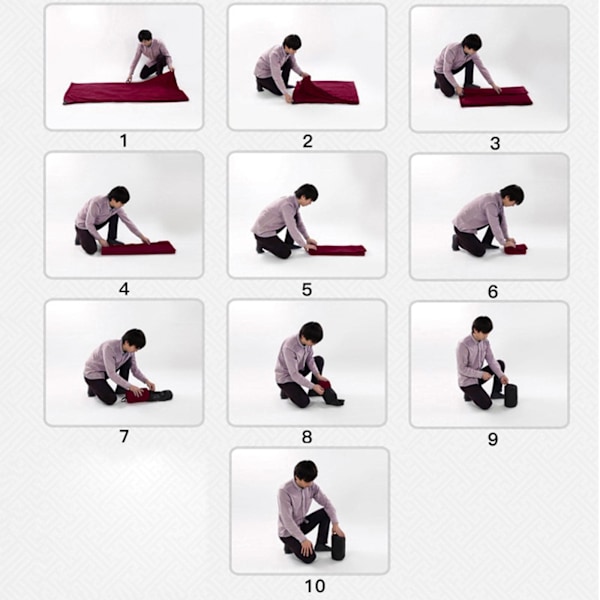 1

2

3

4

5

6

7

8

9

10