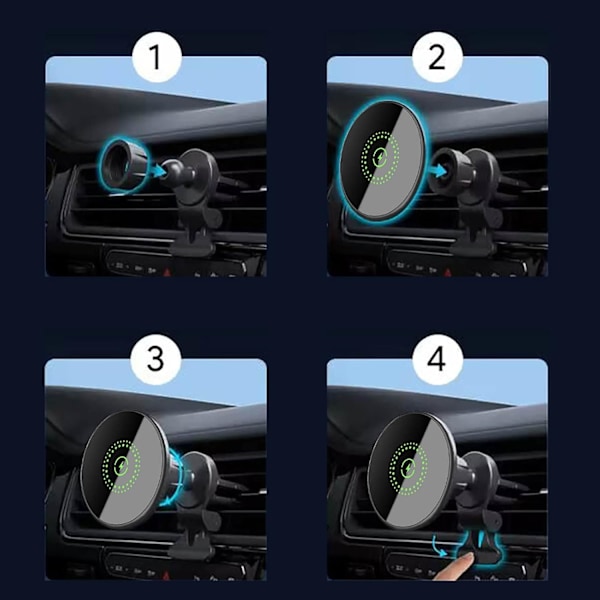 1

2

3

4