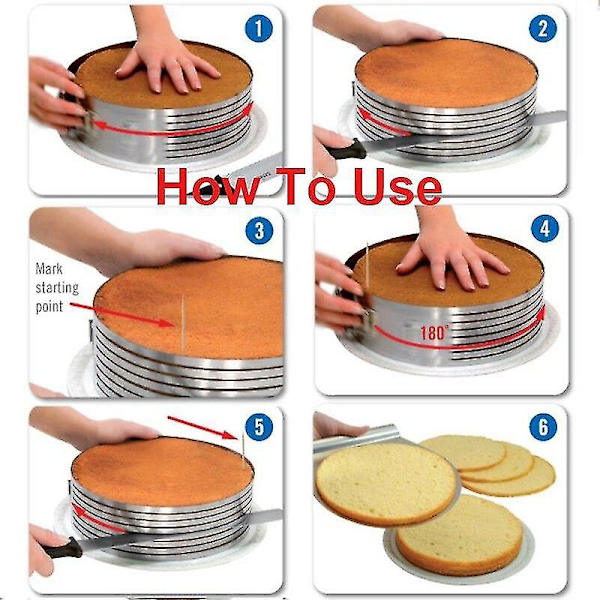 1

2

How To Use

3

Mark starting point

4

180°

5

6