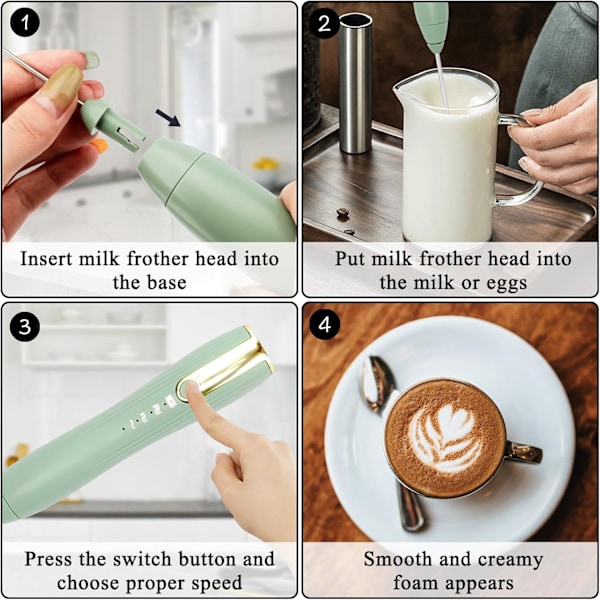 1
Insert milk frother head into the base

2
Put milk frother head into the milk or eggs

3
Press the switch button and choose proper speed

4
Smooth and creamy foam appears