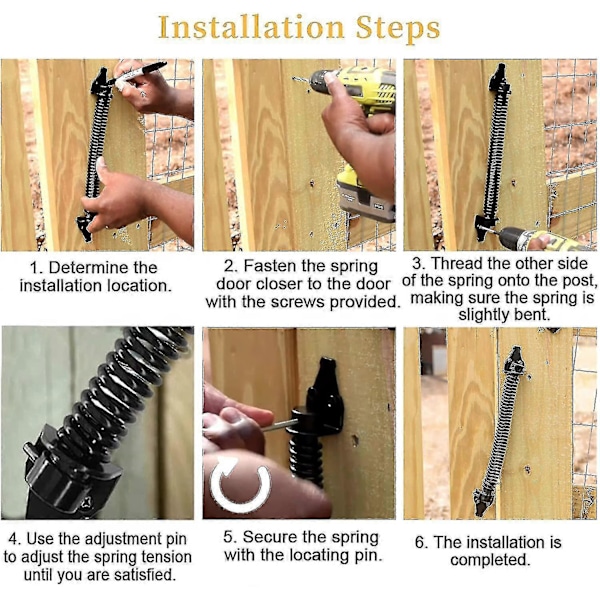 Installation Steps

1. Determine the installation location.

2. Fasten the spring door closer to the door with the screws provided.

3. Thread the other side of the spring onto the post, making sure the spring is slightly bent.

4. Use the adjustment pin to adjust the spring tension until you are satisfied.

5. Secure the spring with the locating pin.

6. The installation is completed.