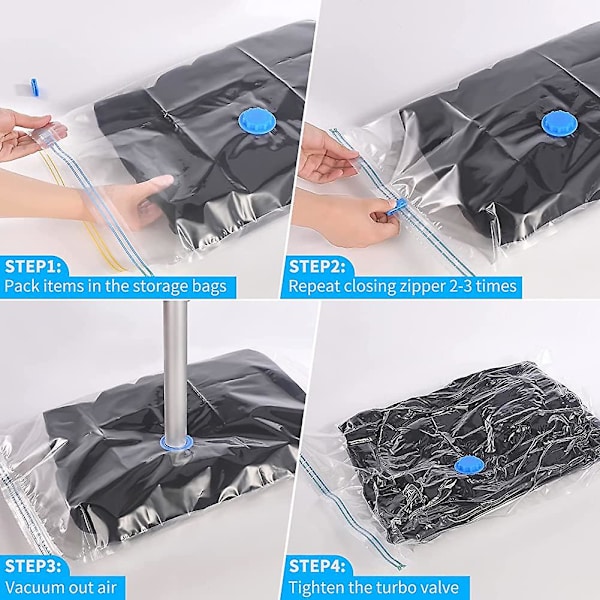 STEP1:
Pack items in the storage bags

STEP2:
Repeat closing zipper 2-3 times

STEP3:
Vacuum out air

STEP4:
Tighten the turbo valve