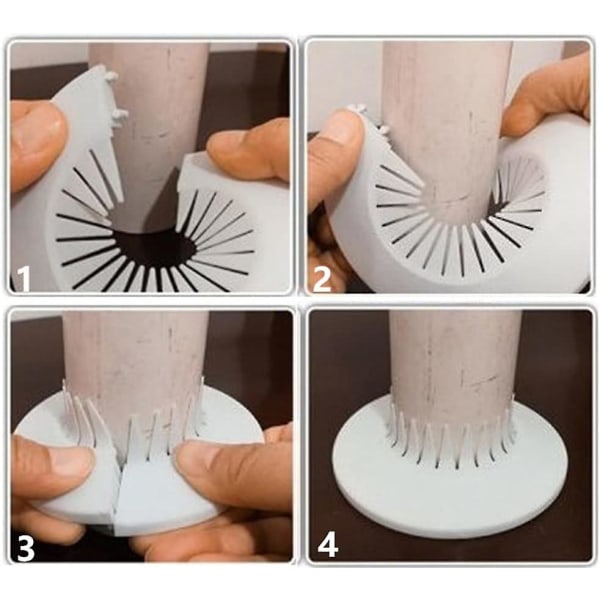 1
2
3
4