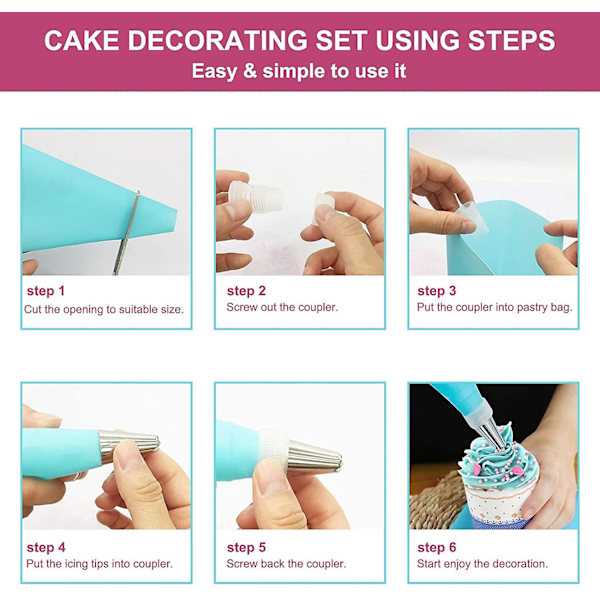 CAKE DECORATING SET USING STEPS
Easy & simple to use it

step 1
Cut the opening to suitable size.

step 2
Screw out the coupler.

step 3
Put the coupler into pastry bag.

step 4
Put the icing tips into coupler.

step 5
Screw back the coupler.

step 6
Start enjoy the decoration.