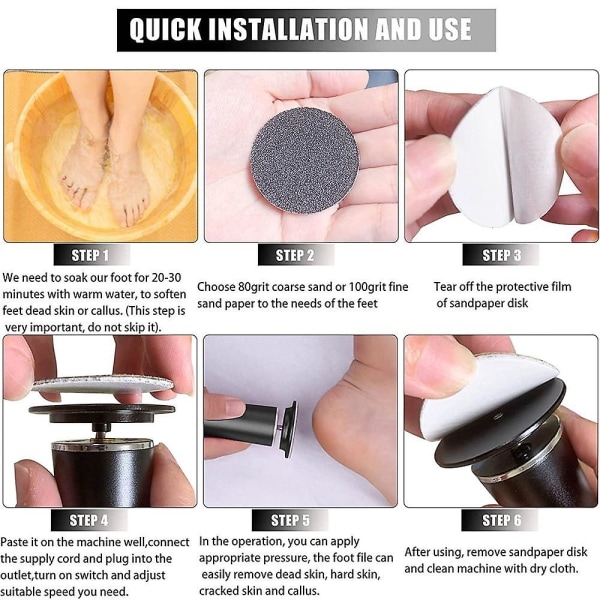 QUICK INSTALLATION AND USE

STEP 1

We need to soak our foot for 20-30 minutes with warm water, to soften feet dead skin or callus. (This step is very important, do not skip it).

STEP 2

Choose 80grit coarse sand or 100grit fine sand paper to the needs of the feet

STEP 3

Tear off the protective film of sandpaper disk

STEP 4

Paste it on the machine well,connect the supply cord and plug into the outlet,turn on switch and adjust suitable speed you need.

STEP 5

In the operation, you can apply appropriate pressure, the foot file can easily remove dead skin, hard skin, cracked skin and callus.

STEP 6

After using, remove sandpaper disk and clean machine with dry cloth.