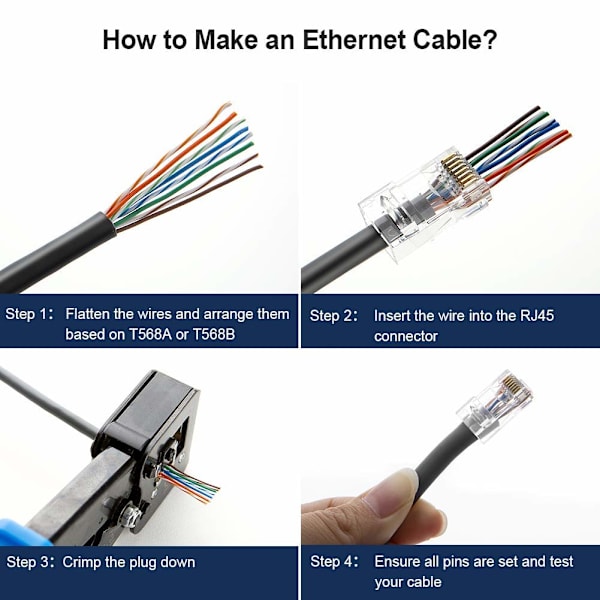 How to Make an Ethernet Cable?

Step 1: Flatten the wires and arrange them based on T568A or T568B

Step 2: Insert the wire into the RJ45 connector

Step 3: Crimp the plug down

Step 4: Ensure all pins are set and test your cable