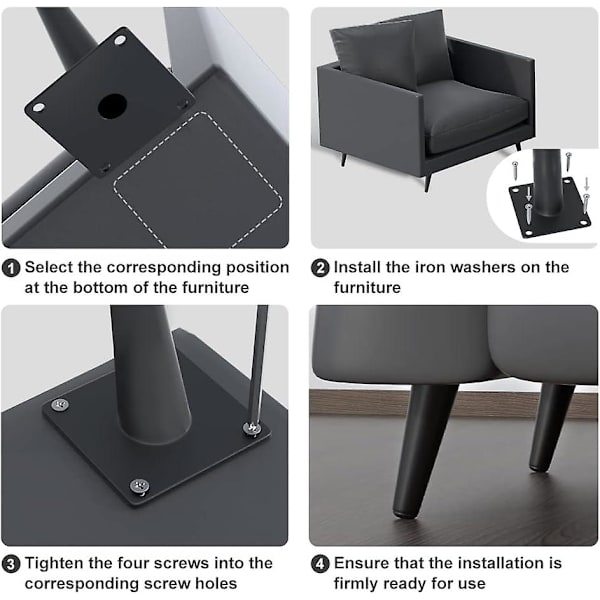 1 Select the corresponding position at the bottom of the furniture

2 Install the iron washers on the furniture

3 Tighten the four screws into the corresponding screw holes

4 Ensure that the installation is firmly ready for use