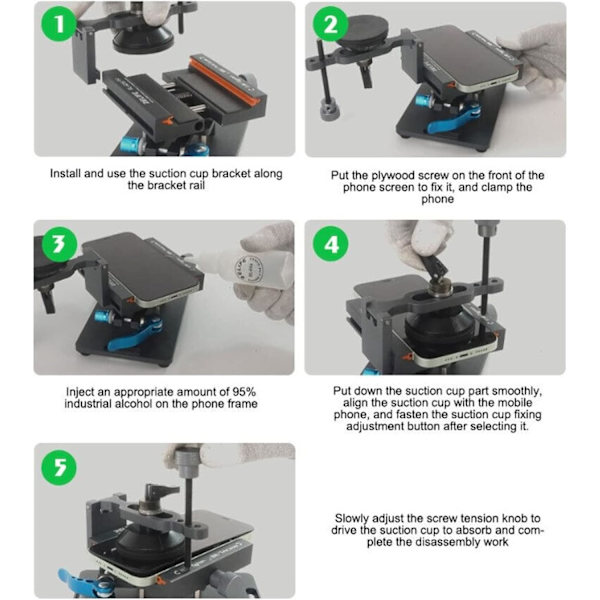 1

Install and use the suction cup bracket along the bracket rail

2

Put the plywood screw on the front of the phone screen to fix it, and clamp the phone

3

Inject an appropriate amount of 95% industrial alcohol on the phone frame

4

Put down the suction cup part smoothly, align the suction cup with the mobile phone, and fasten the suction cup fixing adjustment button after selecting it.

5

Slowly adjust the screw tension knob to drive the suction cup to absorb and complete the disassembly work