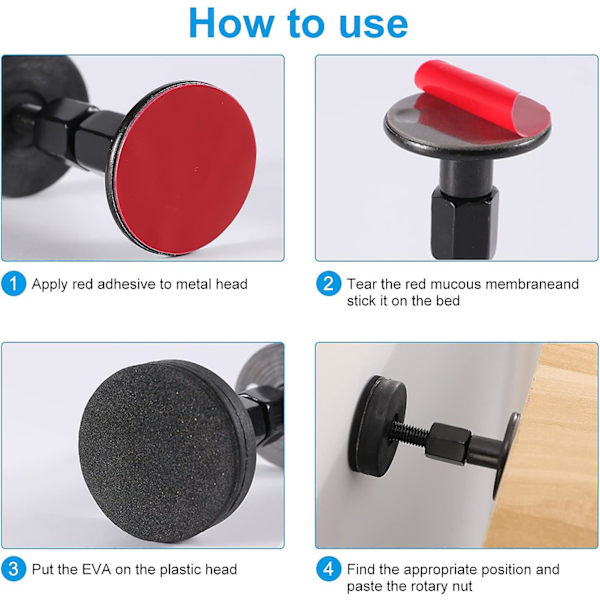 How to use

1 Apply red adhesive to metal head

2 Tear the red mucous membraneand stick it on the bed

3 Put the EVA on the plastic head

4 Find the appropriate position and paste the rotary nut