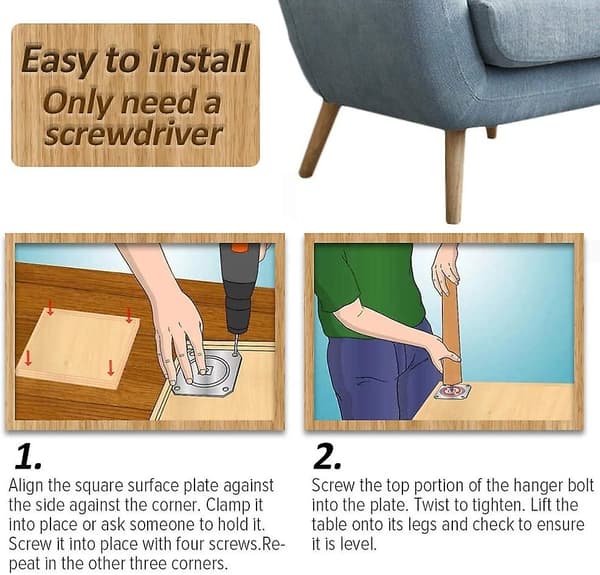 Easy to install
Only need a screwdriver

1.

Align the square surface plate against the side against the corner. Clamp it into place or ask someone to hold it. Screw it into place with four screws.Repeat in the other three corners.

2.

Screw the top portion of the hanger bolt into the plate. Twist to tighten. Lift the table onto its legs and check to ensure it is level.