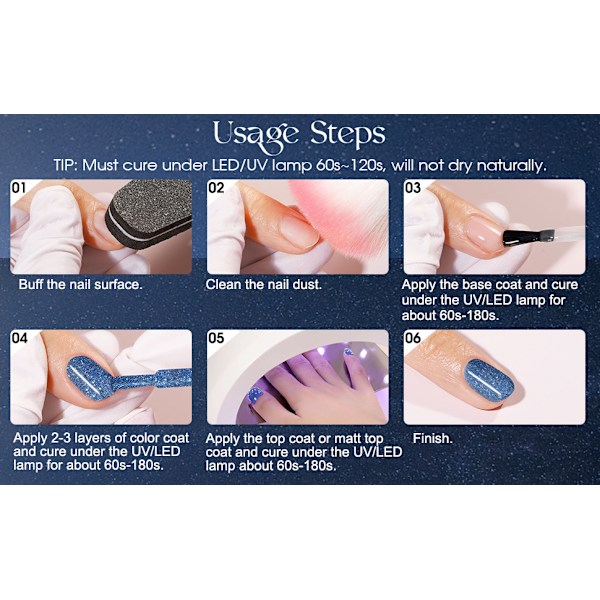 Usage Steps

TIP: Must cure under LED/UV lamp 60s~120s, will not dry naturally.

01
Buff the nail surface.

02
Clean the nail dust.

03
Apply the base coat and cure under the UV/LED lamp for about 60s-180s.

04
Apply 2-3 layers of color coat and cure under the UV/LED lamp for about 60s-180s.

05
Apply the top coat or matt top coat and cure under the UV/LED lamp about 60s-180s.

06
Finish.